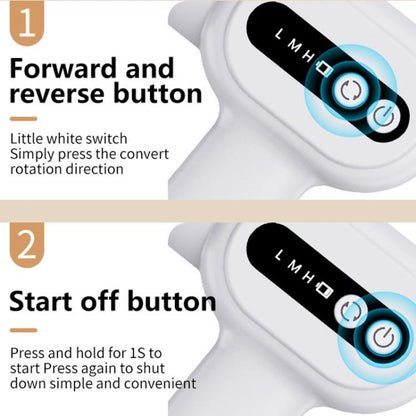 1

Forward and reverse button

Little white switch
Simply press the convert rotation direction

L M H

2

Start off button

Press and hold for 1S to start Press again to shut down simple and convenient

L M H